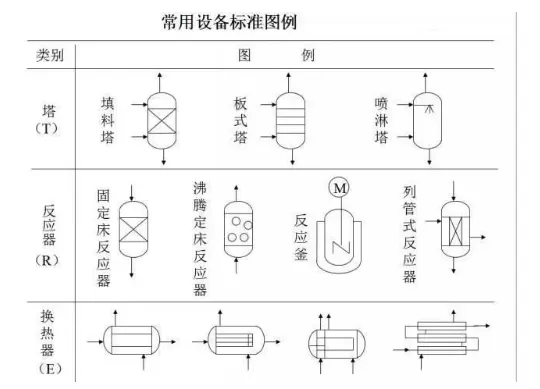 常用设备标准图例

| 类别 | 图　　例 |
|---|---|
| 塔（T） | 填料塔　板式塔　喷淋塔 |
| 反应器（R） | 固定床反应器　沸腾定床反应器　M 反应釜　列管式反应器 |
| 换热器（E） | |